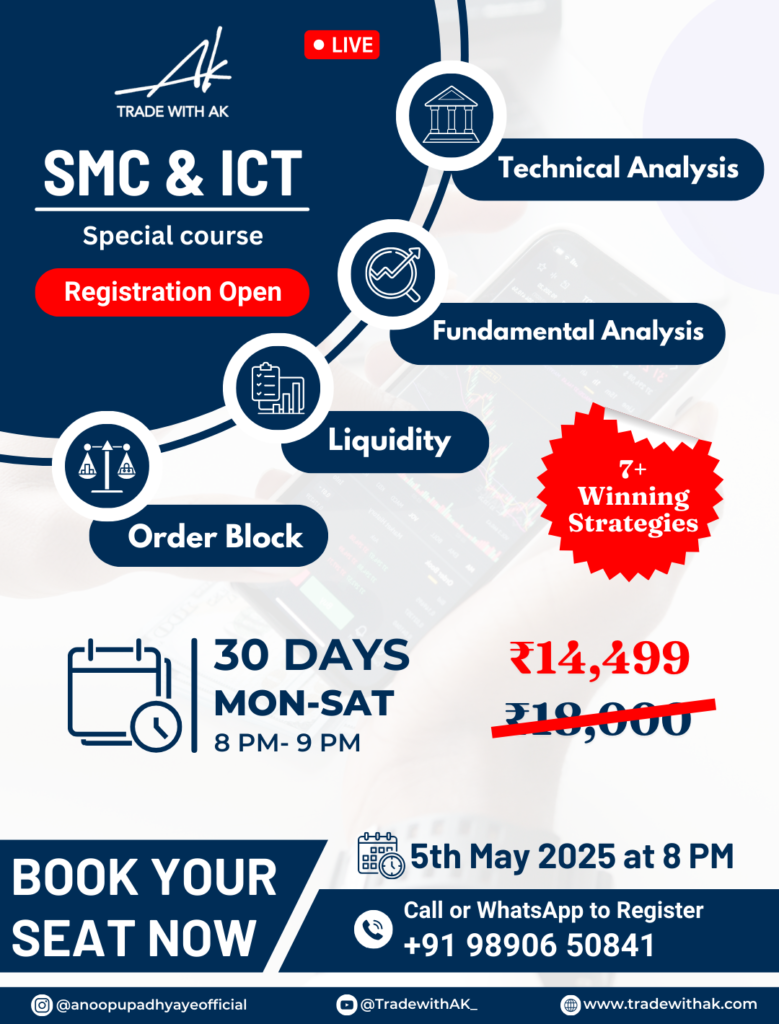 AK
TRADE WITH AK

LIVE

SMC & ICT

Special course

Registration Open

Technical Analysis

Fundamental Analysis

Liquidity

Order Block

7+ Winning Strategies

30 DAYS
MON-SAT
8 PM- 9 PM

₹14,499
₹18,000

BOOK YOUR SEAT NOW

5th May 2025 at 8 PM

Call or WhatsApp to Register
+91 98906 50841

@anoopupadhyayeofficial
@TradewithAK_
www.tradewithak.com